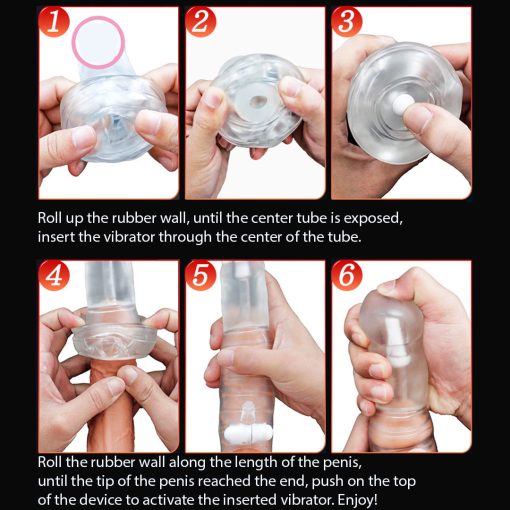 1

2

3

Roll up the rubber wall, until the center tube is exposed, insert the vibrator through the center of the tube.

4

5

6

Roll the rubber wall along the length of the penis, until the tip of the penis reached the end, push on the top of the device to activate the inserted vibrator. Enjoy!