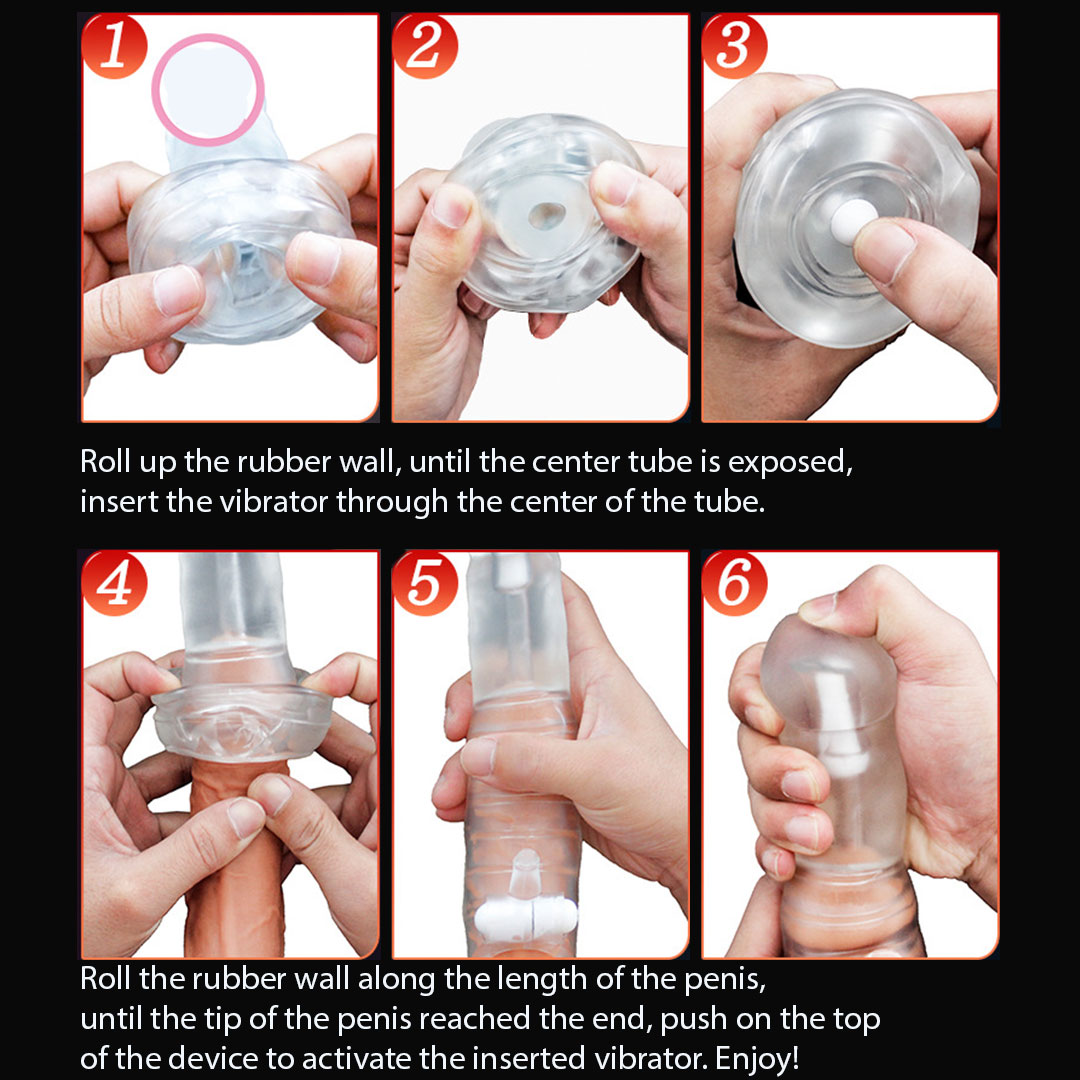 1

2

3

Roll up the rubber wall, until the center tube is exposed, insert the vibrator through the center of the tube.

4

5

6

Roll the rubber wall along the length of the penis, until the tip of the penis reached the end, push on the top of the device to activate the inserted vibrator. Enjoy!